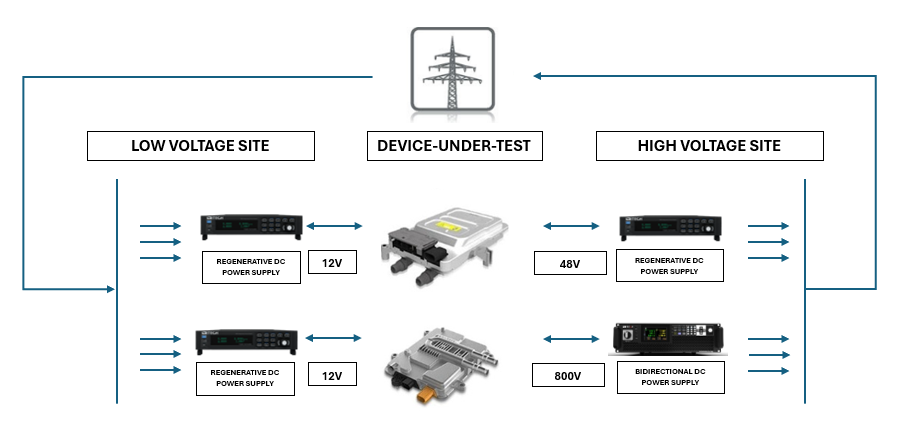 LOW VOLTAGE SITE

DEVICE-UNDER-TEST

HIGH VOLTAGE SITE

REGENERATIVE DC POWER SUPPLY

12V

48V

REGENERATIVE DC POWER SUPPLY

REGENERATIVE DC POWER SUPPLY

12V

800V

BIDIRECTIONAL DC POWER SUPPLY